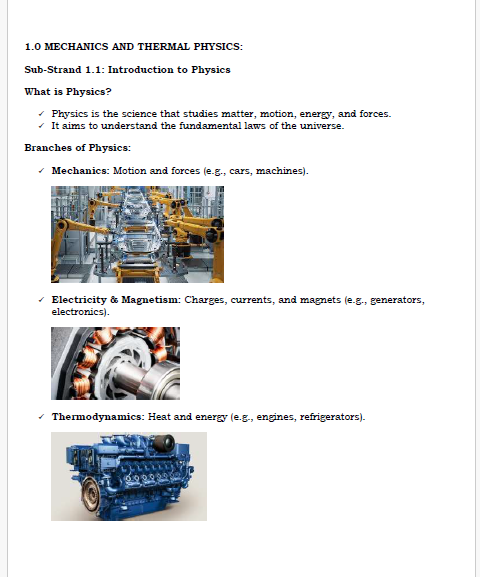 1.0 MECHANICS AND THERMAL PHYSICS:

Sub-Strand 1.1: Introduction to Physics

What is Physics?

✓ Physics is the science that studies matter, motion, energy, and forces.
✓ It aims to understand the fundamental laws of the universe.

Branches of Physics:

✓ Mechanics: Motion and forces (e.g., cars, machines).

✓ Electricity & Magnetism: Charges, currents, and magnets (e.g., generators, electronics).

✓ Thermodynamics: Heat and energy (e.g., engines, refrigerators).